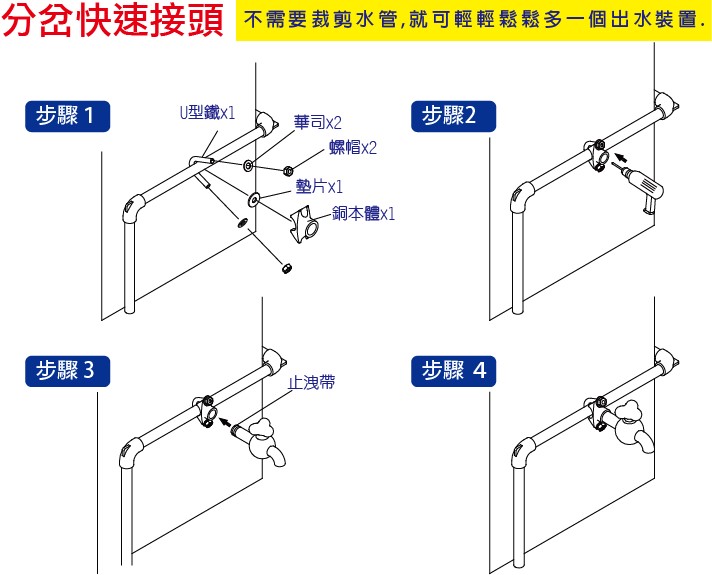 分岔快速接頭

不需要裁剪水管,就可輕輕鬆鬆多一個出水裝置.

步驟 1

U型鐵x1

華司x2

螺帽x2

墊片x1

銅本體x1

步驟2

步驟 3

止洩帶

步驟 4