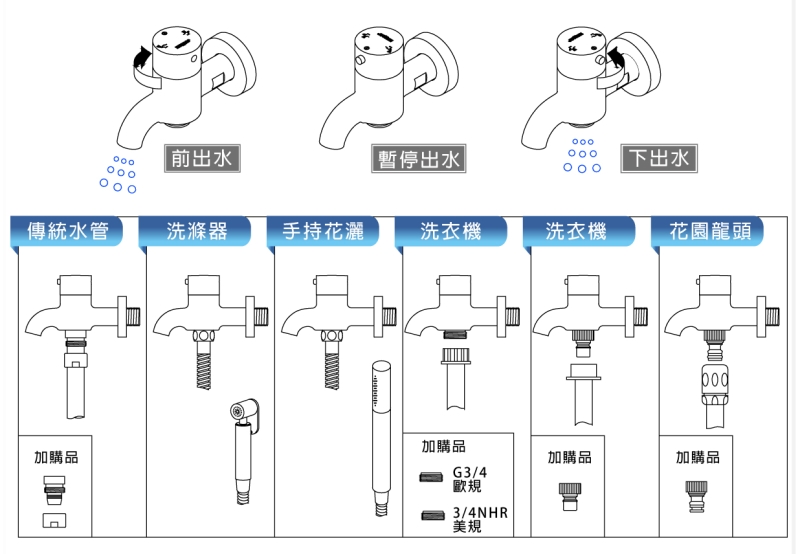 前出水

暫停出水

下出水

傳統水管

洗滌器

手持花灑

洗衣機

洗衣機

花園龍頭

加購品

加購品

G3/4
歐規

3/4NHR
美規

加購品

加購品